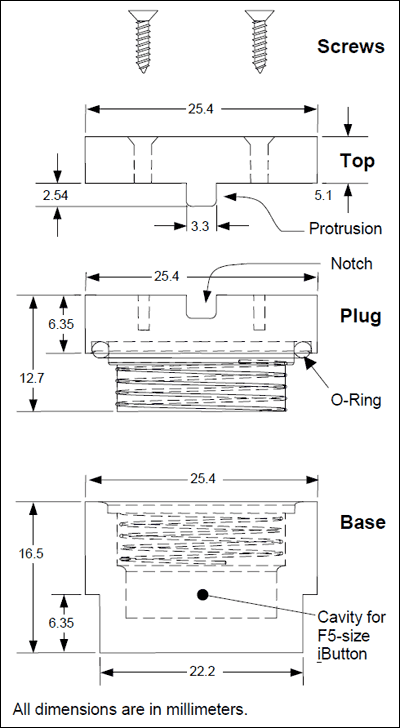 Screws

25.4

Top

2.54

5.1

3.3

Protrusion

Notch

25.4

Plug

6.35

12.7

O-Ring

25.4

Base

16.5

6.35

Cavity for F5-size iButton

22.2

All dimensions are in millimeters.