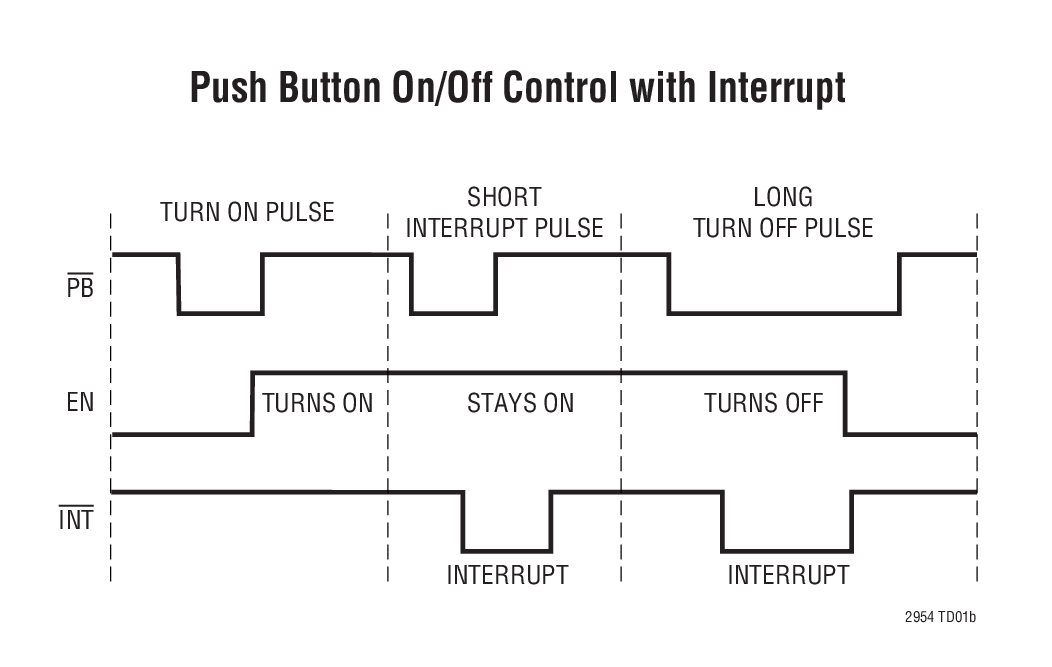 Push Button On/Off Control with Interrupt

TURN ON PULSE

SHORT INTERRUPT PULSE

LONG TURN OFF PULSE

$\overline{PB}$

EN

TURNS ON

STAYS ON

TURNS OFF

$\overline{INT}$

INTERRUPT

INTERRUPT

2954 TD01b