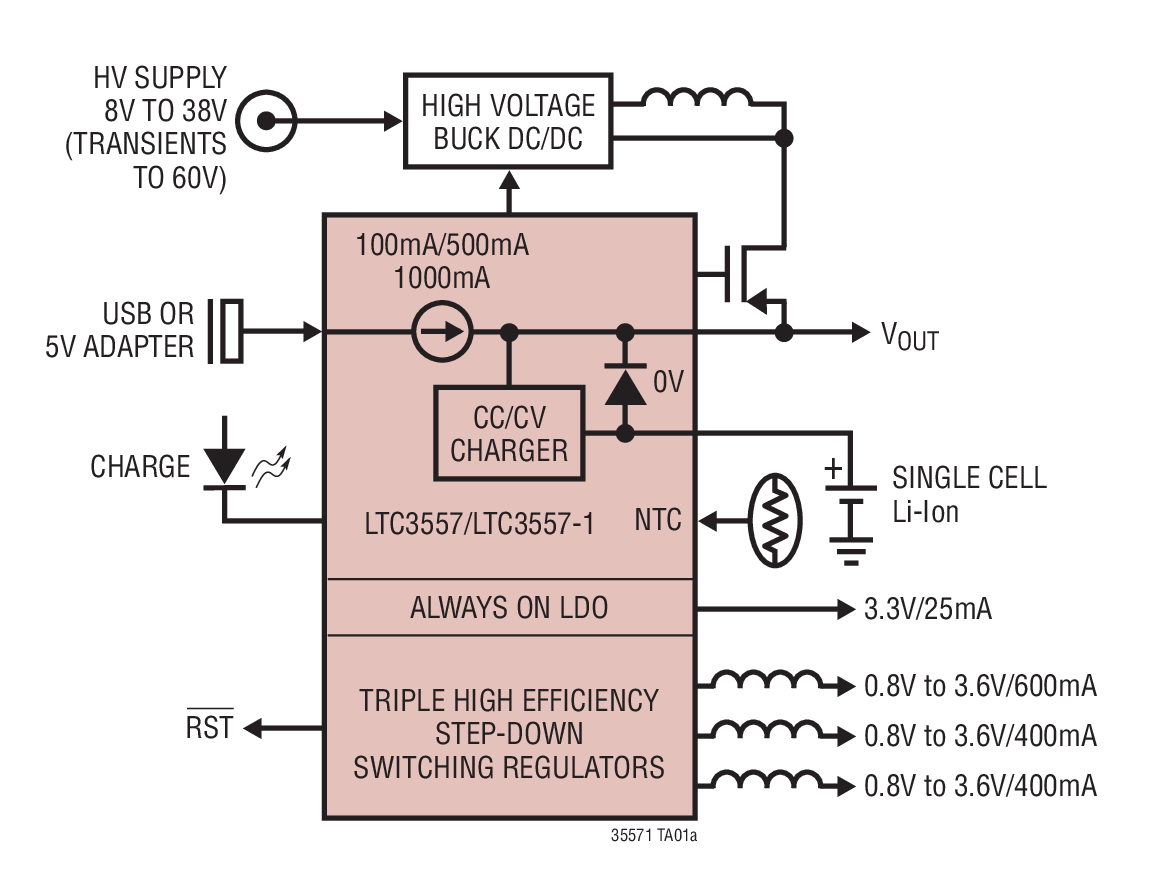 HV SUPPLY 8V TO 38V (TRANSIENTS TO 60V)

HIGH VOLTAGE BUCK DC/DC

100mA/500mA 1000mA

USB OR 5V ADAPTER

$V_{OUT}$

0V

CC/CV CHARGER

CHARGE

SINGLE CELL Li-Ion

LTC3557/LTC3557-1

NTC

ALWAYS ON LDO

3.3V/25mA

TRIPLE HIGH EFFICIENCY STEP-DOWN SWITCHING REGULATORS

$\overline{RST}$

0.8V to 3.6V/600mA

0.8V to 3.6V/400mA

0.8V to 3.6V/400mA

35571 TA01a